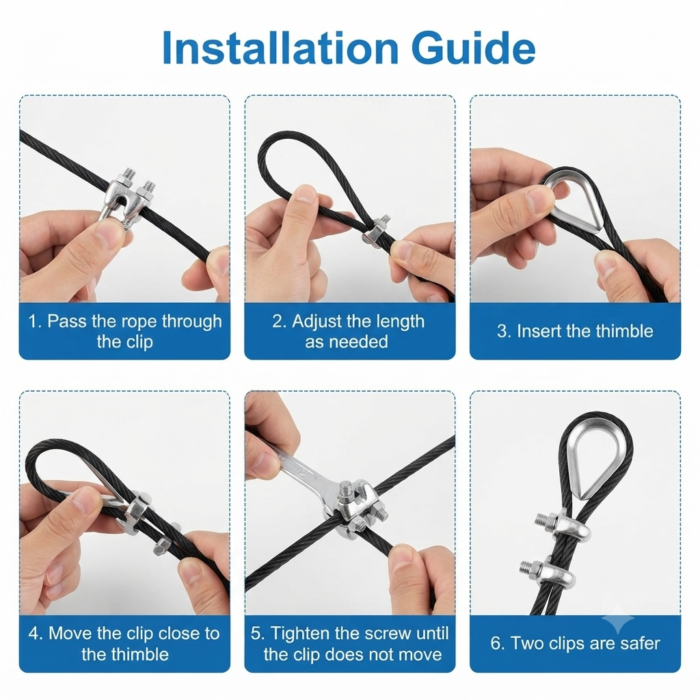 Installation Guide

1. Pass the rope through the clip

2. Adjust the length as needed

3. Insert the thimble

4. Move the clip close to the thimble

5. Tighten the screw until the clip does not move

6. Two clips are safer